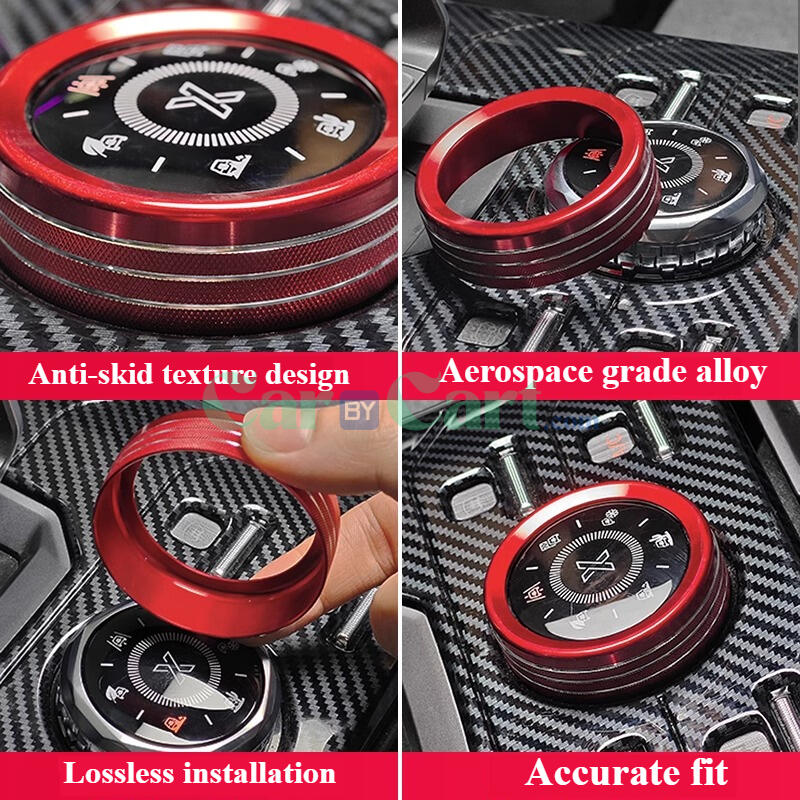 Anti-skid texture design

Aerospace grade alloy

Car BY Cart .com

Lossless installation

Accurate fit